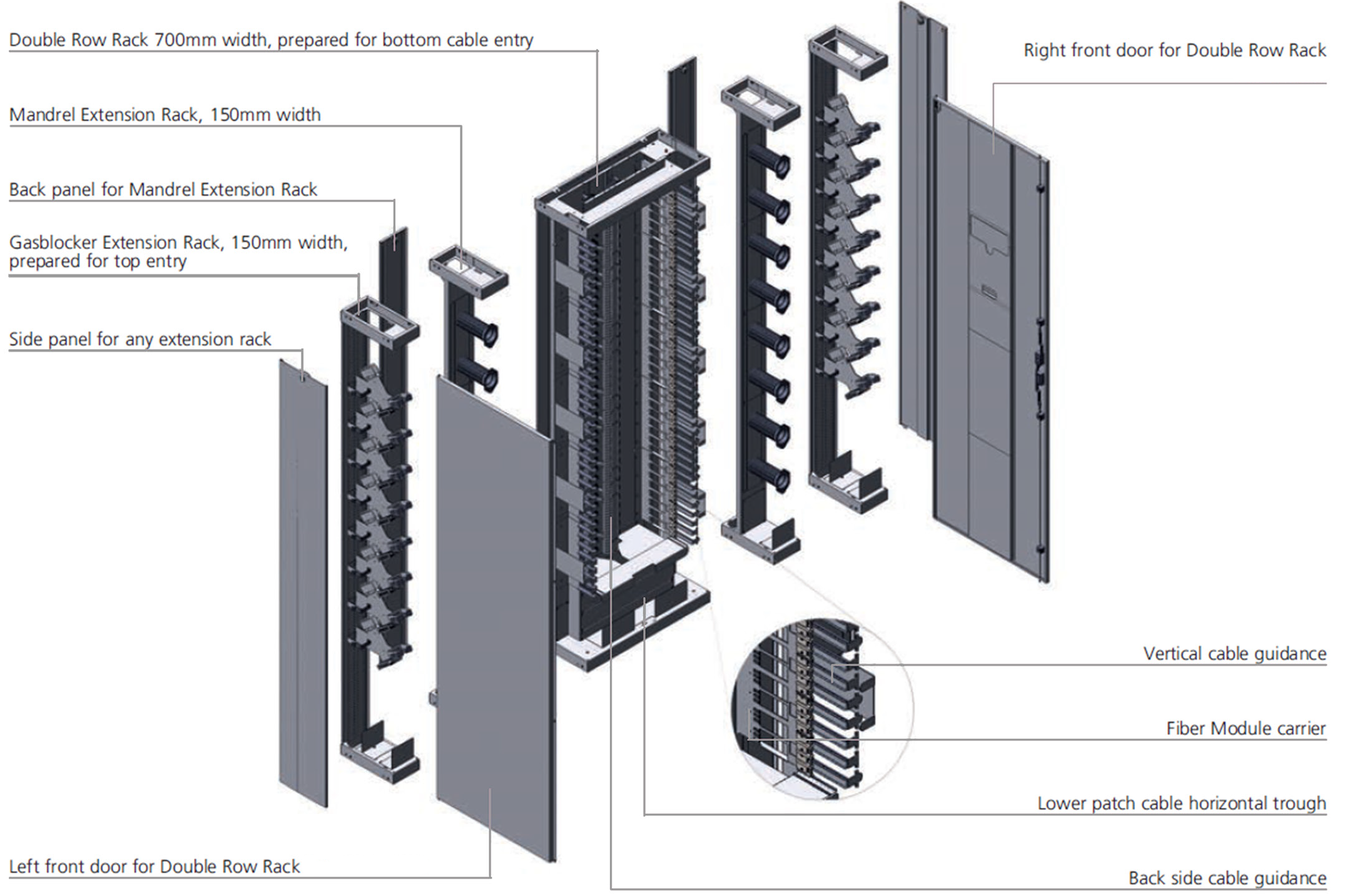 Double Row Rack 700mm width, prepared for bottom cable entry

Mandrel Extension Rack, 150mm width

Back panel for Mandrel Extension Rack

Gasblocker Extension Rack, 150mm width, prepared for top entry

Side panel for any extension rack

Left front door for Double Row Rack

Right front door for Double Row Rack

Vertical cable guidance

Fiber Module carrier

Lower patch cable horizontal trough

Back side cable guidance