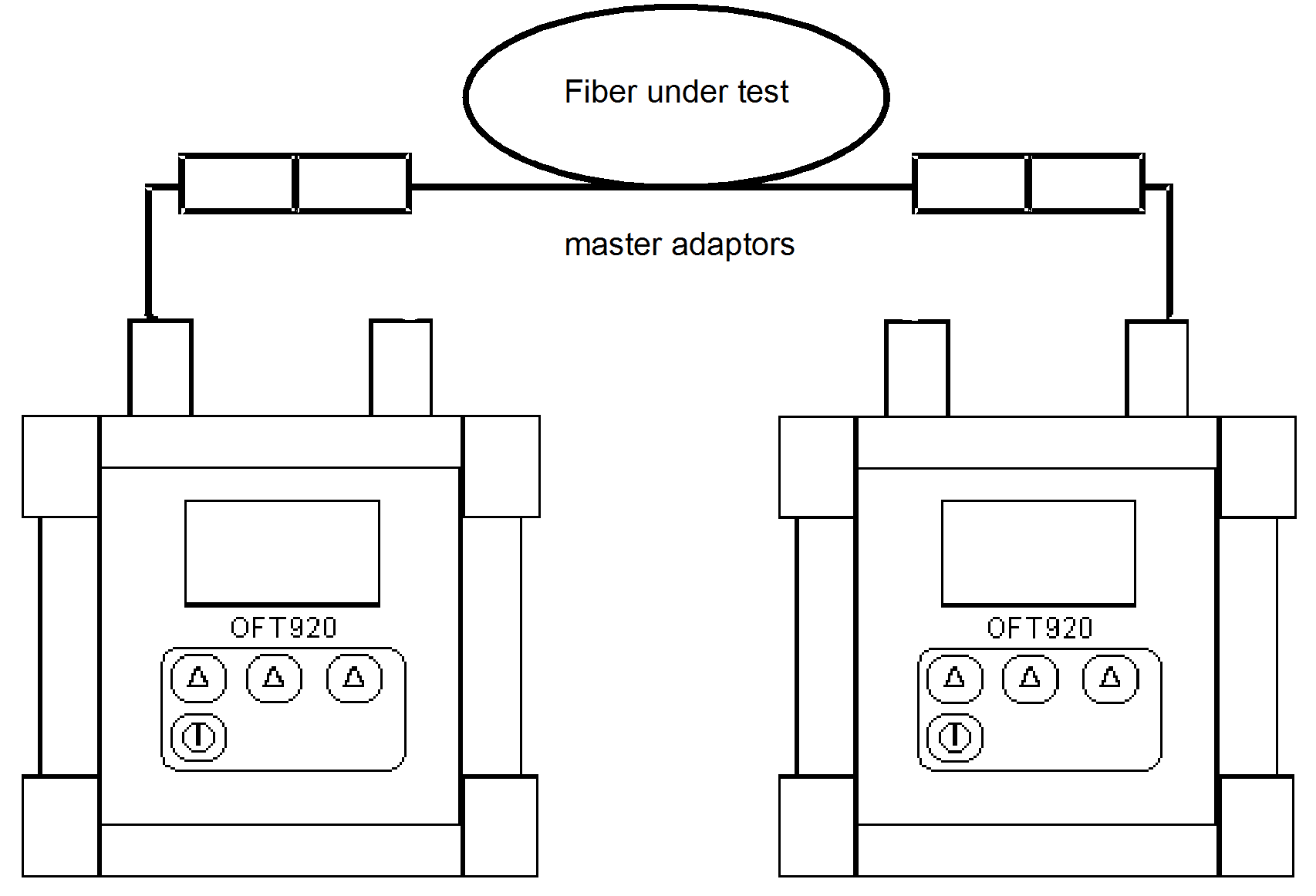 Fiber under test

master adaptors

OFT920

OFT920