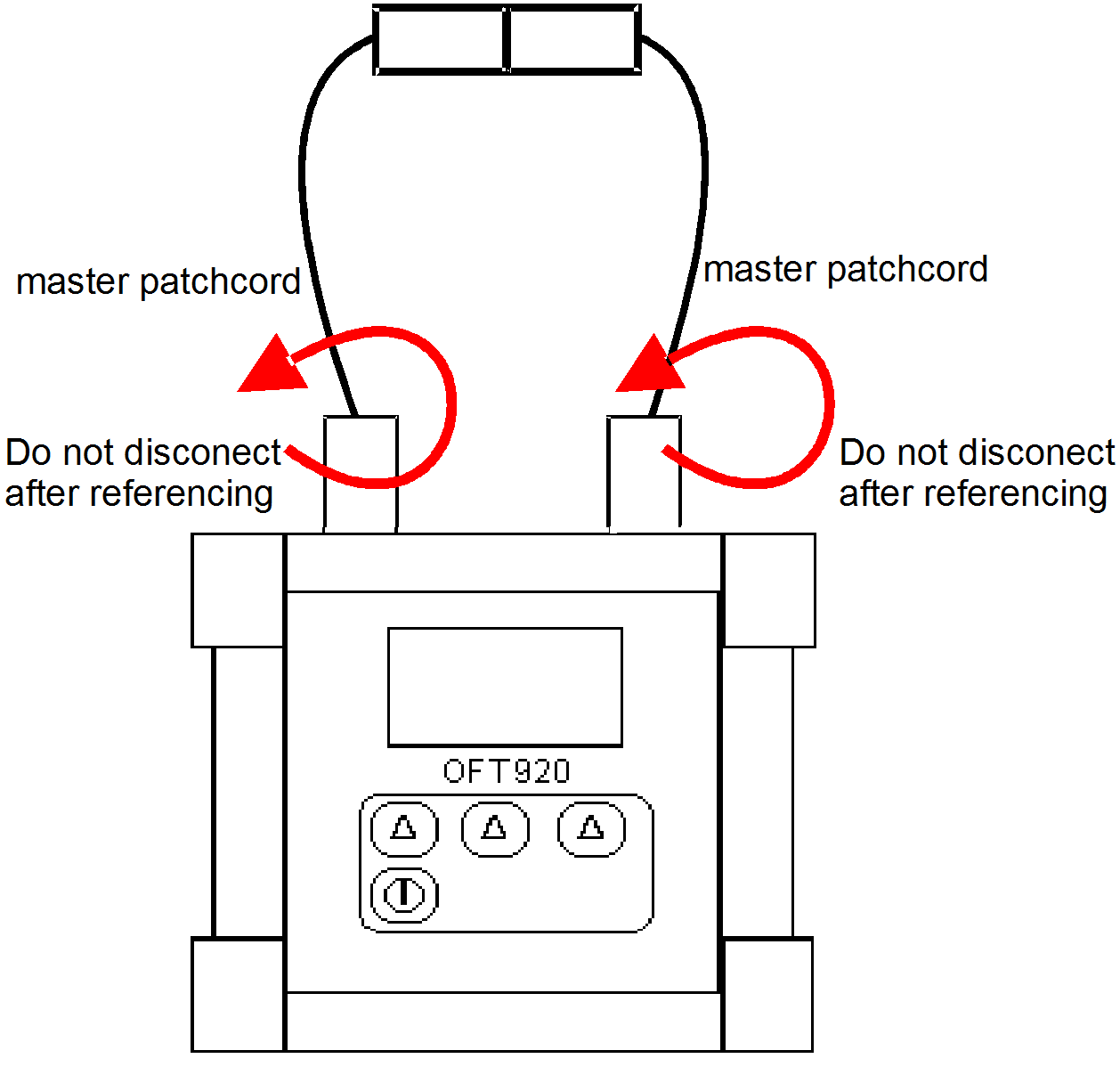 master patchcord

master patchcord

Do not disconect after referencing

Do not disconect after referencing

OFT920