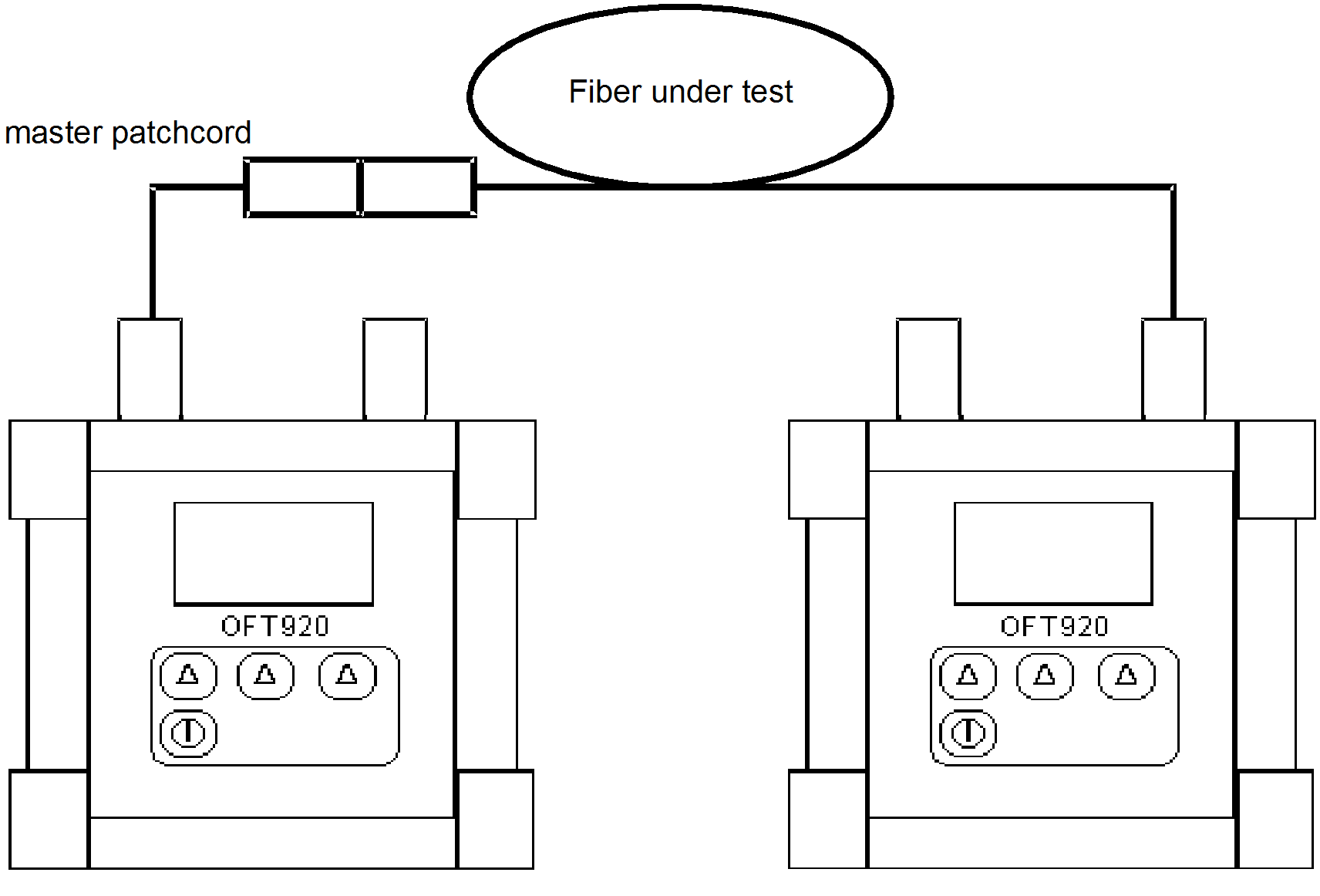 Fiber under test

master patchcord

OFT920

OFT920